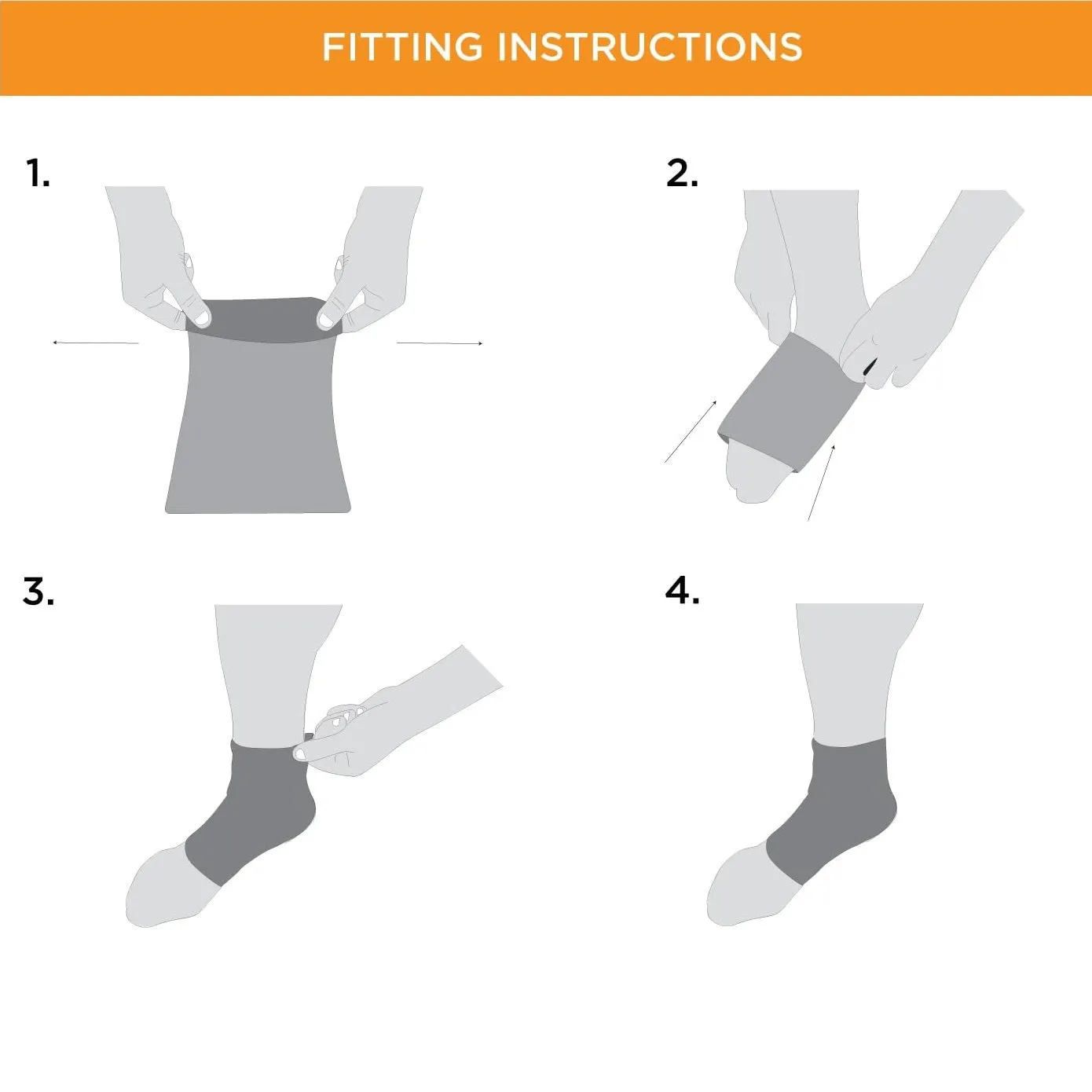 FITTING INSTRUCTIONS

1.

2.

3.

4.